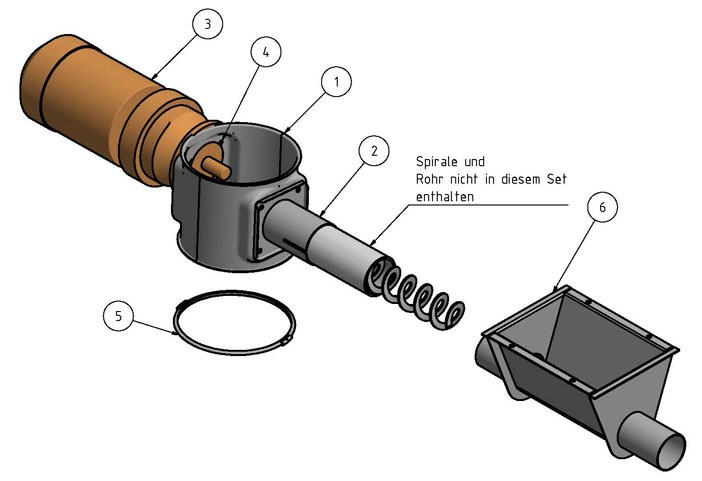 3

4

1

2

Spirale und Rohr nicht in diesem Set enthalten

6

5