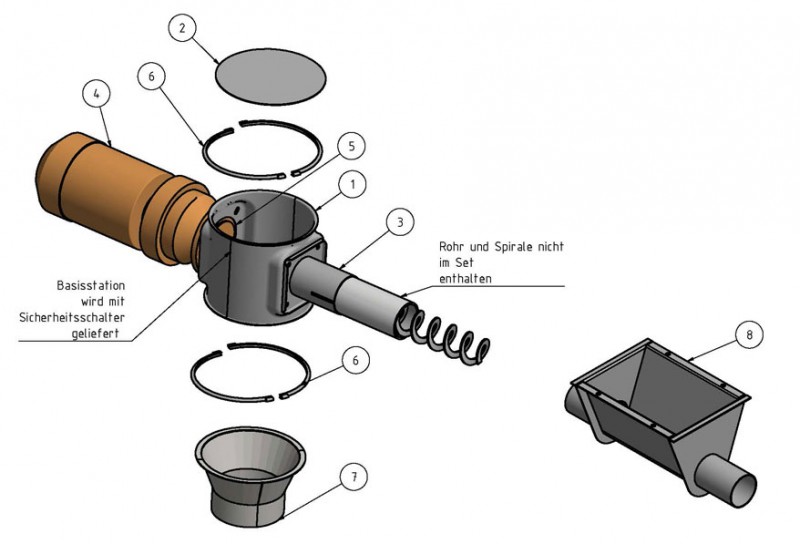 2

6

4

5

1

3

Rohr und Spirale nicht im Set enthalten

Basisstation wird mit Sicherheitsschalter geliefert

6

8

7